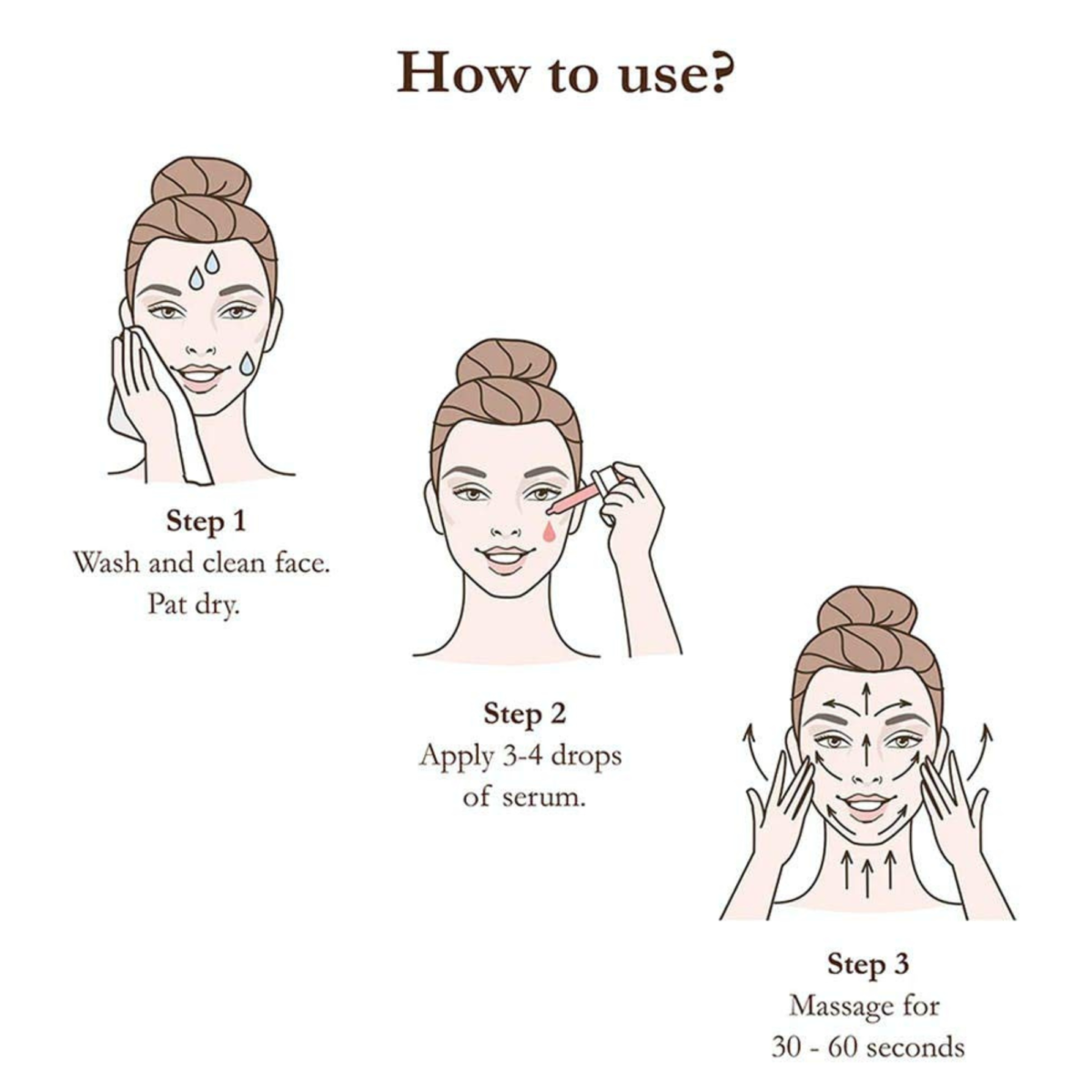 How to use?

Step 1
Wash and clean face.
Pat dry.

Step 2
Apply 3-4 drops
of serum.

Step 3
Massage for
30 - 60 seconds