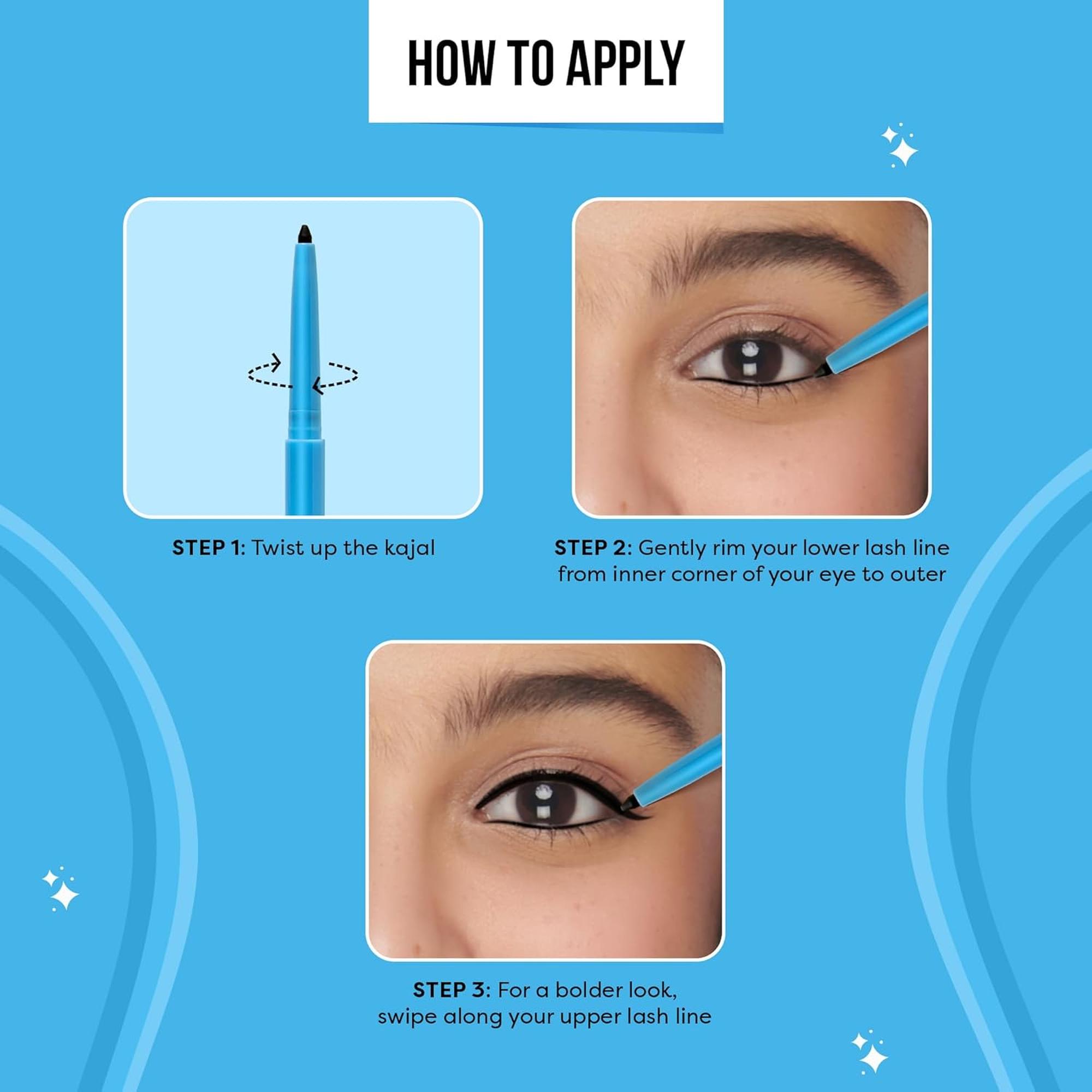 HOW TO APPLY

STEP 1: Twist up the kajal

STEP 2: Gently rim your lower lash line from inner corner of your eye to outer

STEP 3: For a bolder look, swipe along your upper lash line