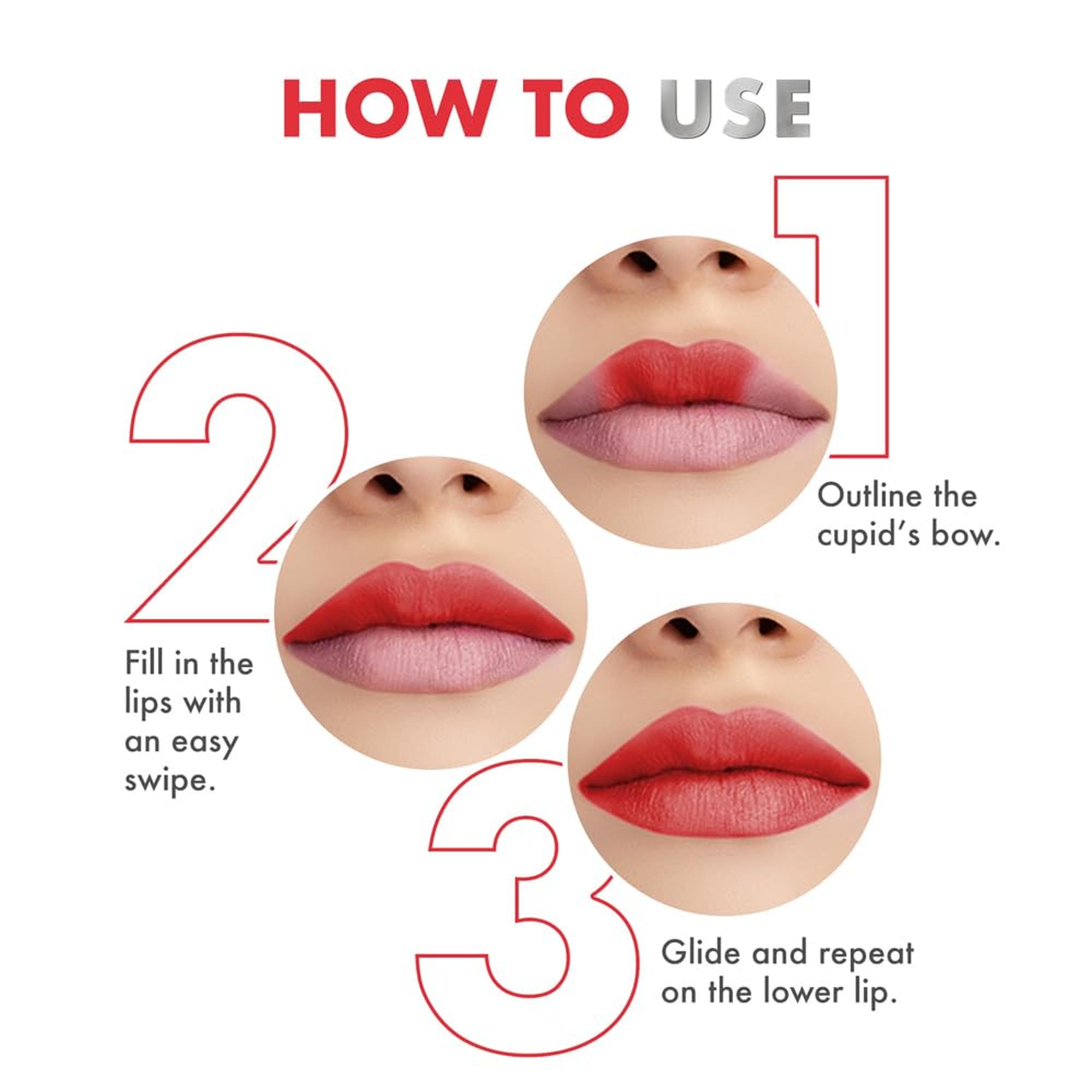 HOW TO USE

1

Outline the cupid's bow.

2

Fill in the lips with an easy swipe.

3

Glide and repeat on the lower lip.