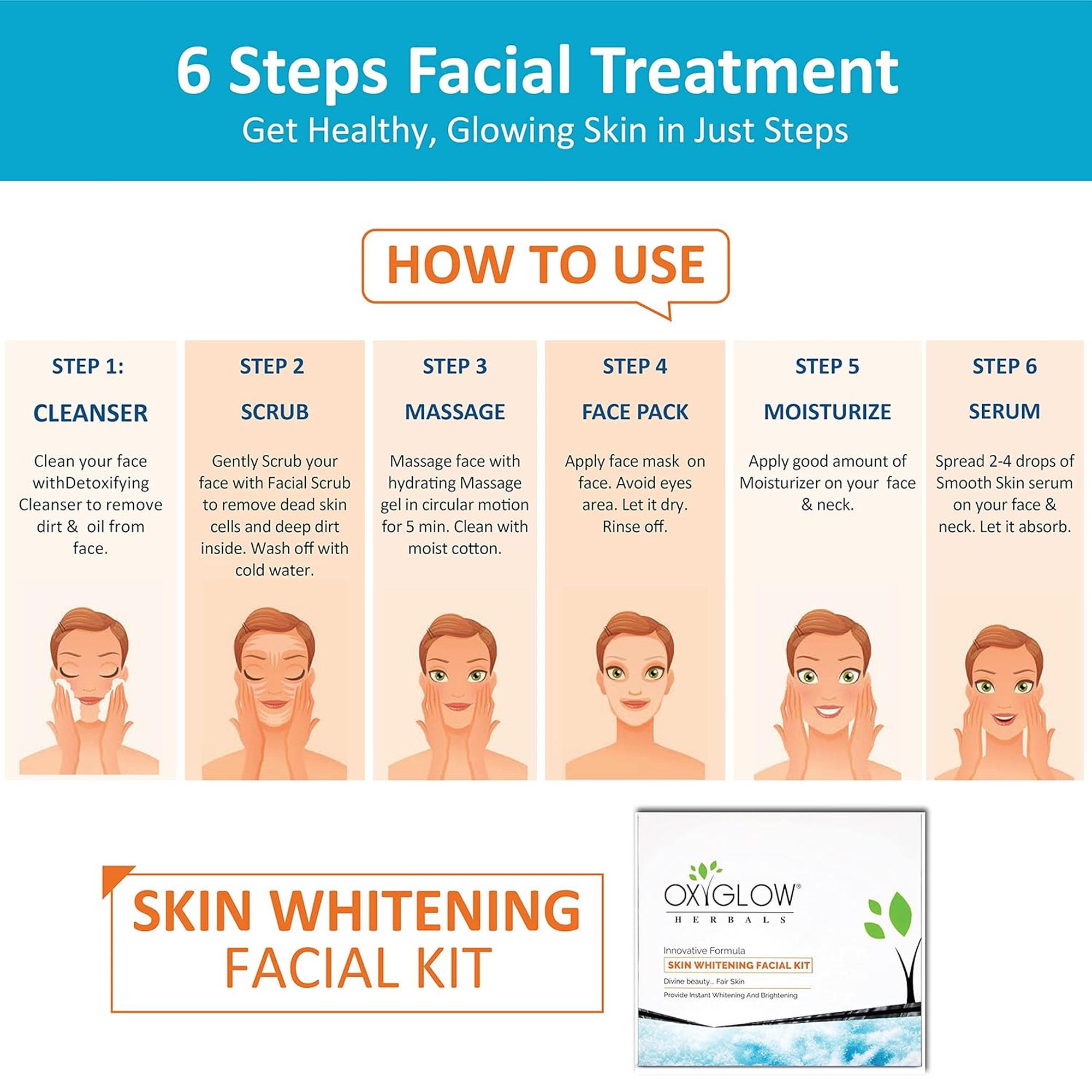 6 Steps Facial Treatment
Get Healthy, Glowing Skin in Just Steps

HOW TO USE

STEP 1:
CLEANSER
Clean your face withDetoxifying Cleanser to remove dirt & oil from face.

STEP 2
SCRUB
Gently Scrub your face with Facial Scrub to remove dead skin cells and deep dirt inside. Wash off with cold water.

STEP 3
MASSAGE
Massage face with hydrating Massage gel in circular motion for 5 min. Clean with moist cotton.

STEP 4
FACE PACK
Apply face mask on face. Avoid eyes area. Let it dry. Rinse off.

STEP 5
MOISTURIZE
Apply good amount of Moisturizer on your face & neck.

STEP 6
SERUM
Spread 2-4 drops of Smooth Skin serum on your face & neck. Let it absorb.

SKIN WHITENING
FACIAL KIT

OXYGLOW®
HERBALS
Innovative Formula
SKIN WHITENING FACIAL KIT
Divine beauty... Fair Skin
Provide Instant Whitening And Brightening