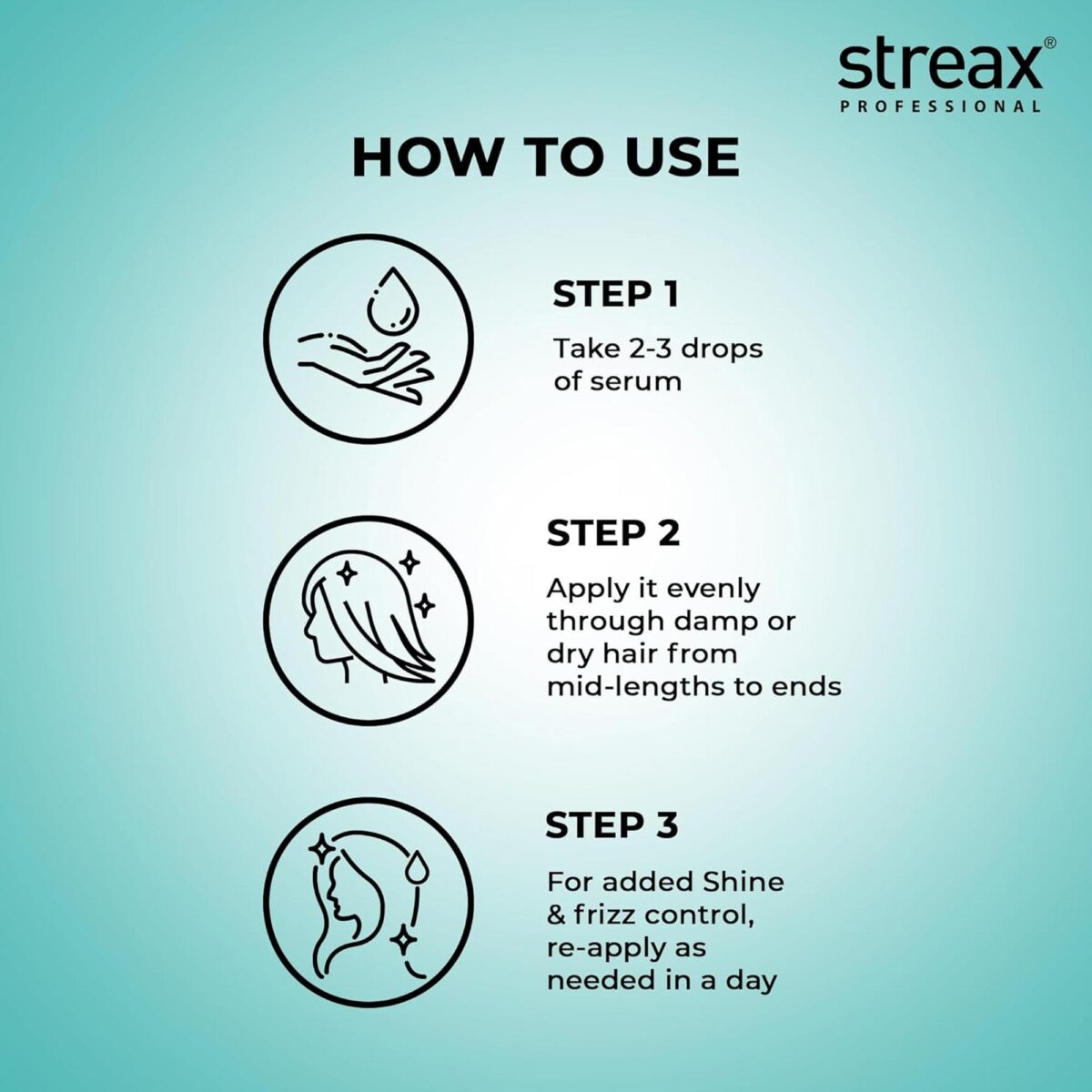 streax®
PROFESSIONAL

HOW TO USE

STEP 1
Take 2-3 drops of serum

STEP 2
Apply it evenly through damp or dry hair from mid-lengths to ends

STEP 3
For added Shine & frizz control, re-apply as needed in a day