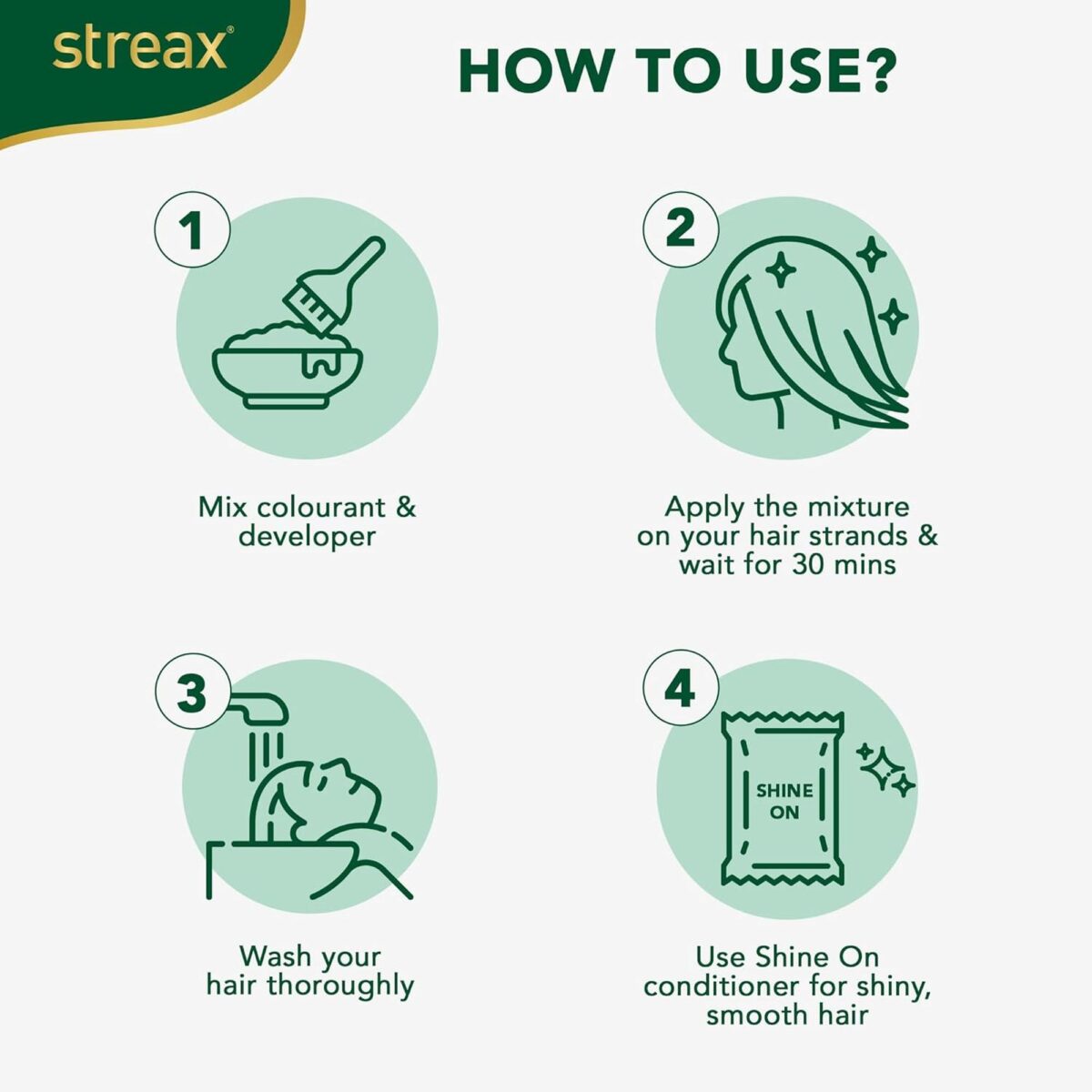 streax®

HOW TO USE?

1

Mix colourant & developer

2

Apply the mixture on your hair strands & wait for 30 mins

3

Wash your hair thoroughly

4

SHINE ON

Use Shine On conditioner for shiny, smooth hair