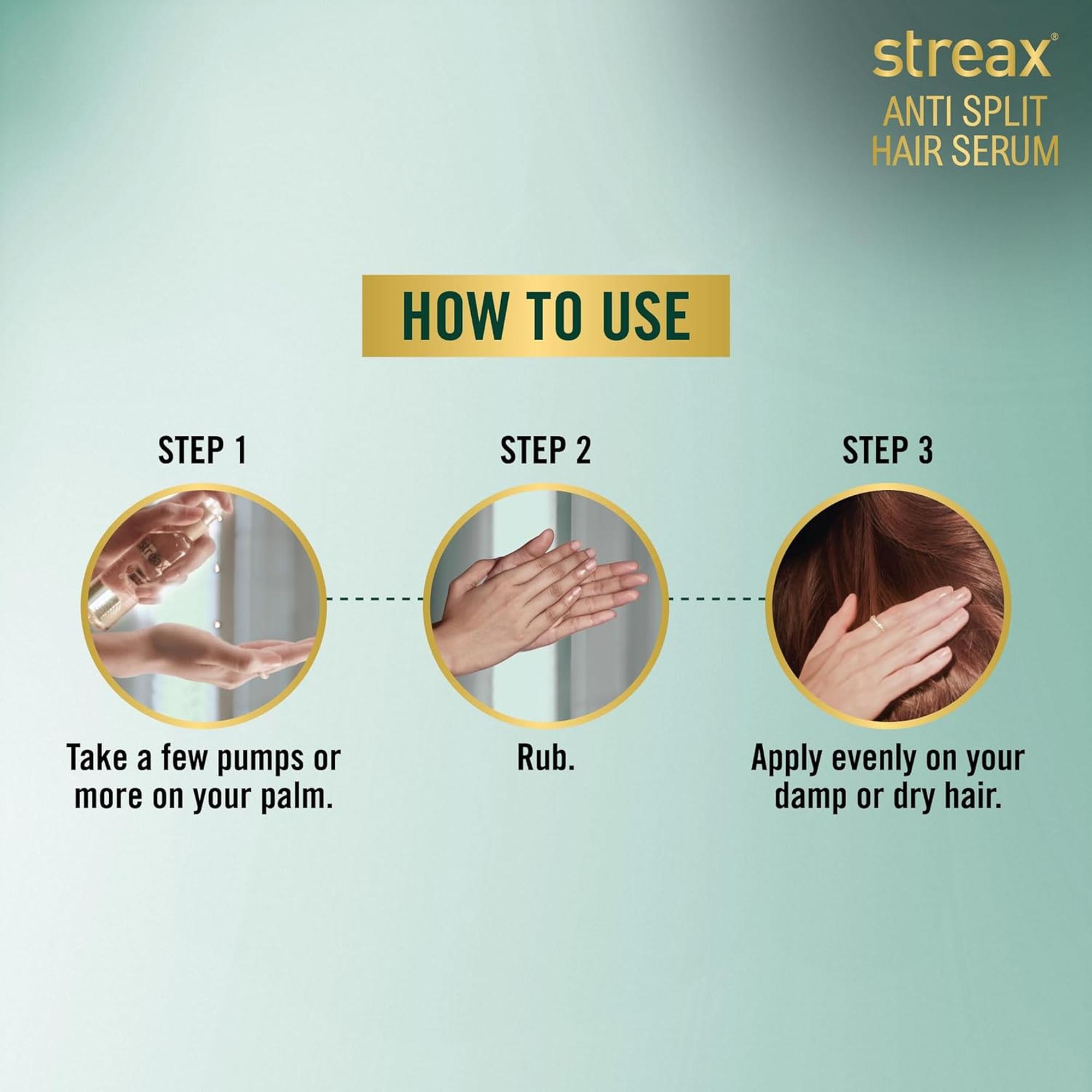 streax®
ANTI SPLIT
HAIR SERUM

HOW TO USE

STEP 1

streax

Take a few pumps or more on your palm.

STEP 2

Rub.

STEP 3

Apply evenly on your damp or dry hair.