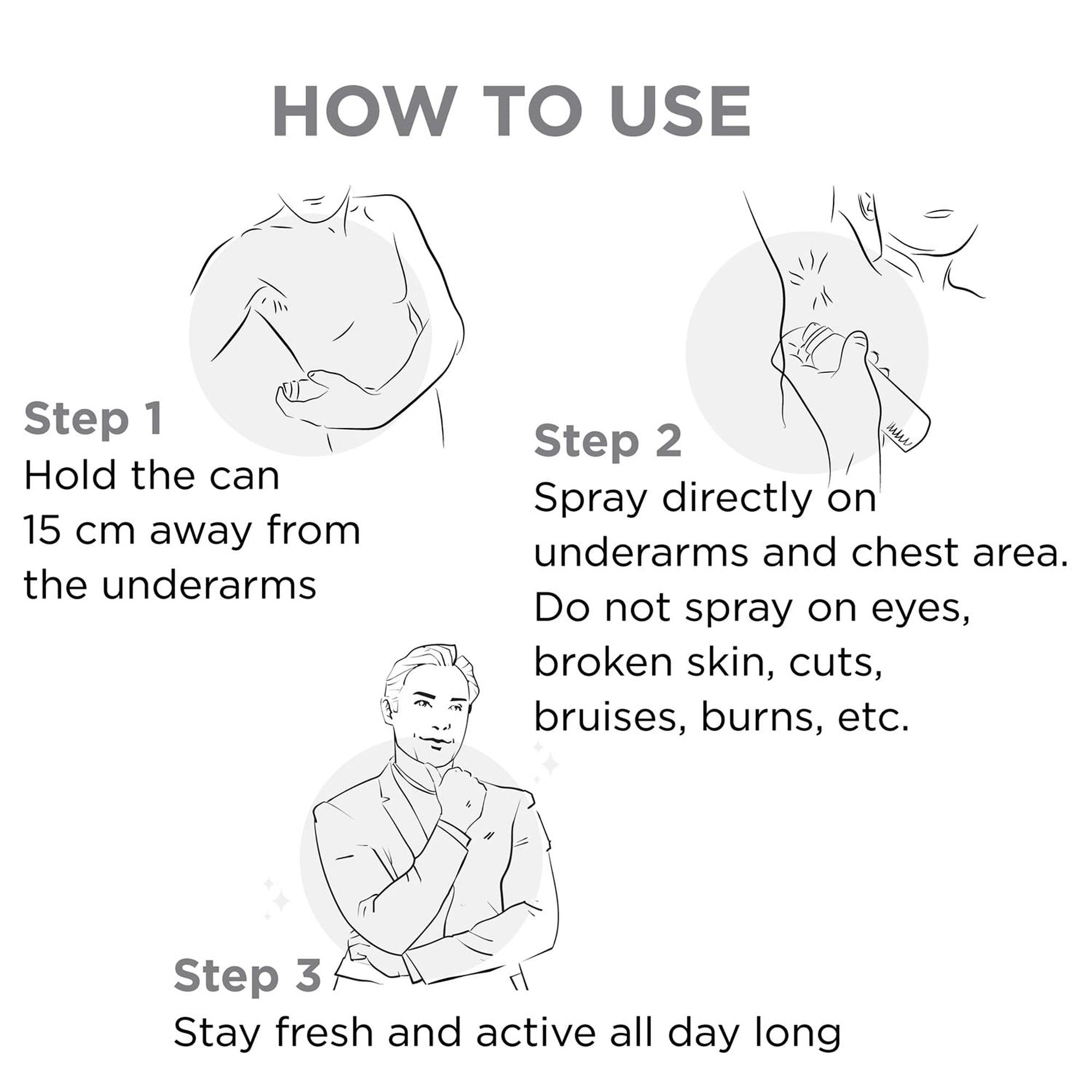 HOW TO USE

Step 1
Hold the can 15 cm away from the underarms

Step 2
Spray directly on underarms and chest area. Do not spray on eyes, broken skin, cuts, bruises, burns, etc.

Step 3
Stay fresh and active all day long