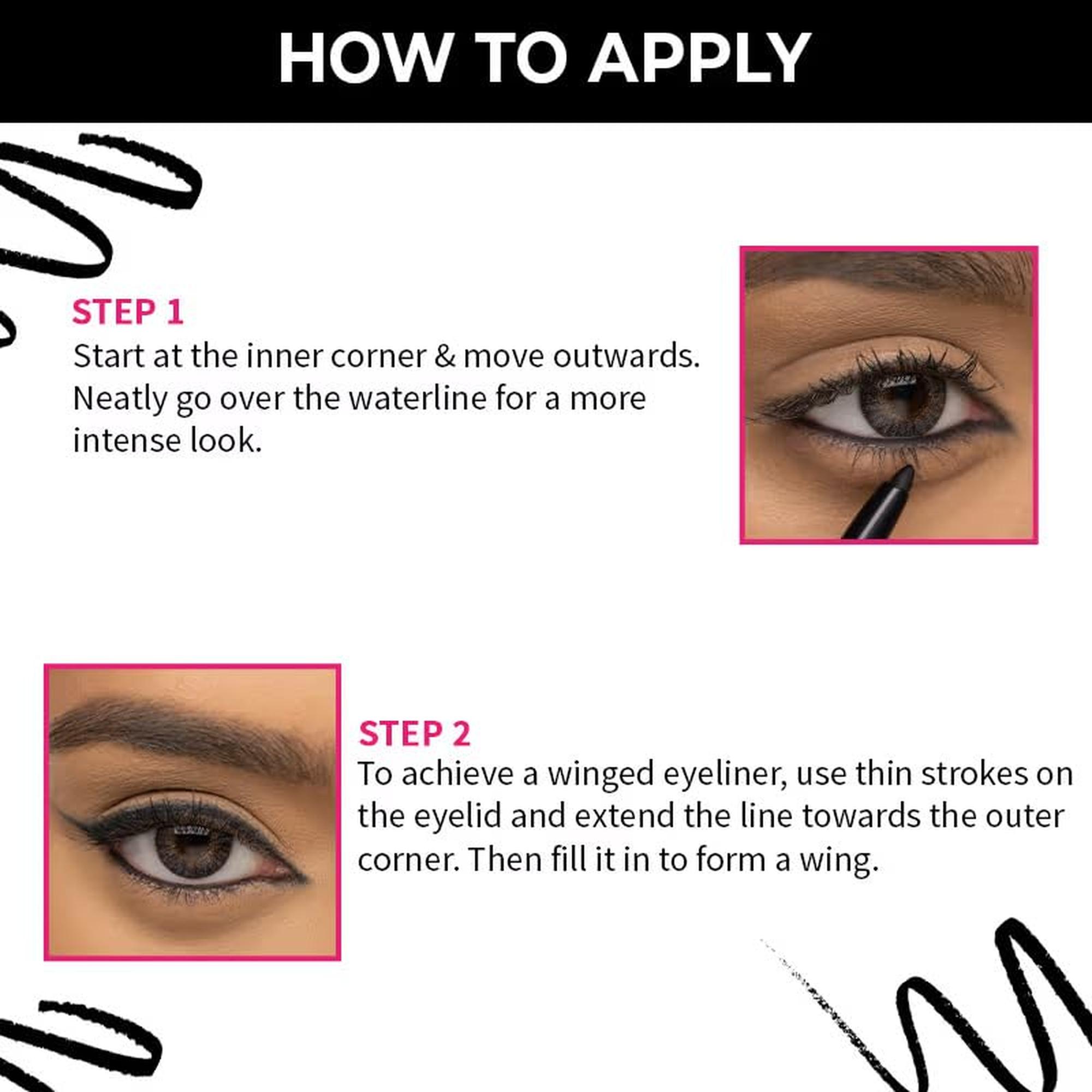 HOW TO APPLY

STEP 1
Start at the inner corner & move outwards. Neatly go over the waterline for a more intense look.

STEP 2
To achieve a winged eyeliner, use thin strokes on the eyelid and extend the line towards the outer corner. Then fill it in to form a wing.