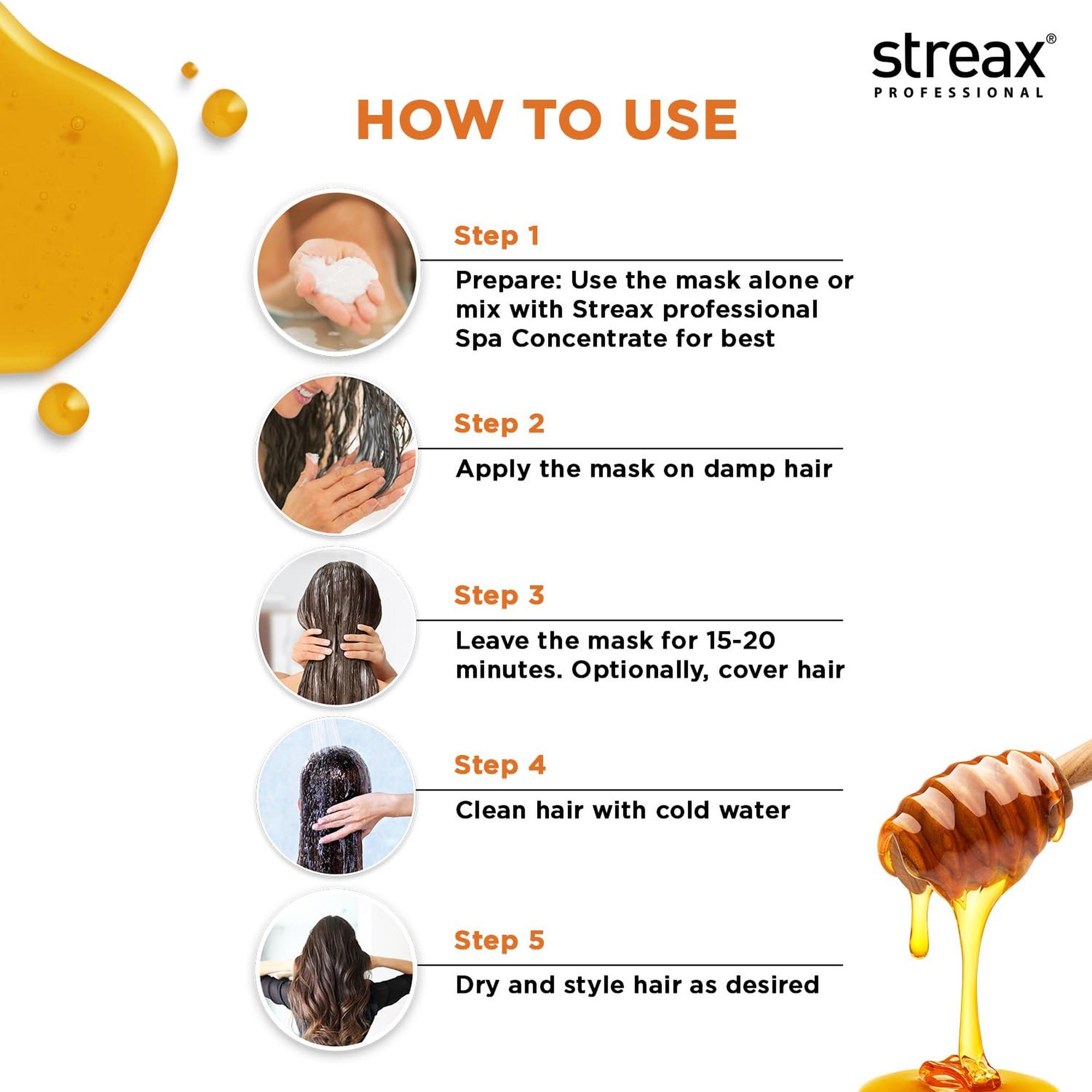 streax®
PROFESSIONAL

HOW TO USE

Step 1

Prepare: Use the mask alone or mix with Streax professional Spa Concentrate for best

Step 2

Apply the mask on damp hair

Step 3

Leave the mask for 15-20 minutes. Optionally, cover hair

Step 4

Clean hair with cold water

Step 5

Dry and style hair as desired