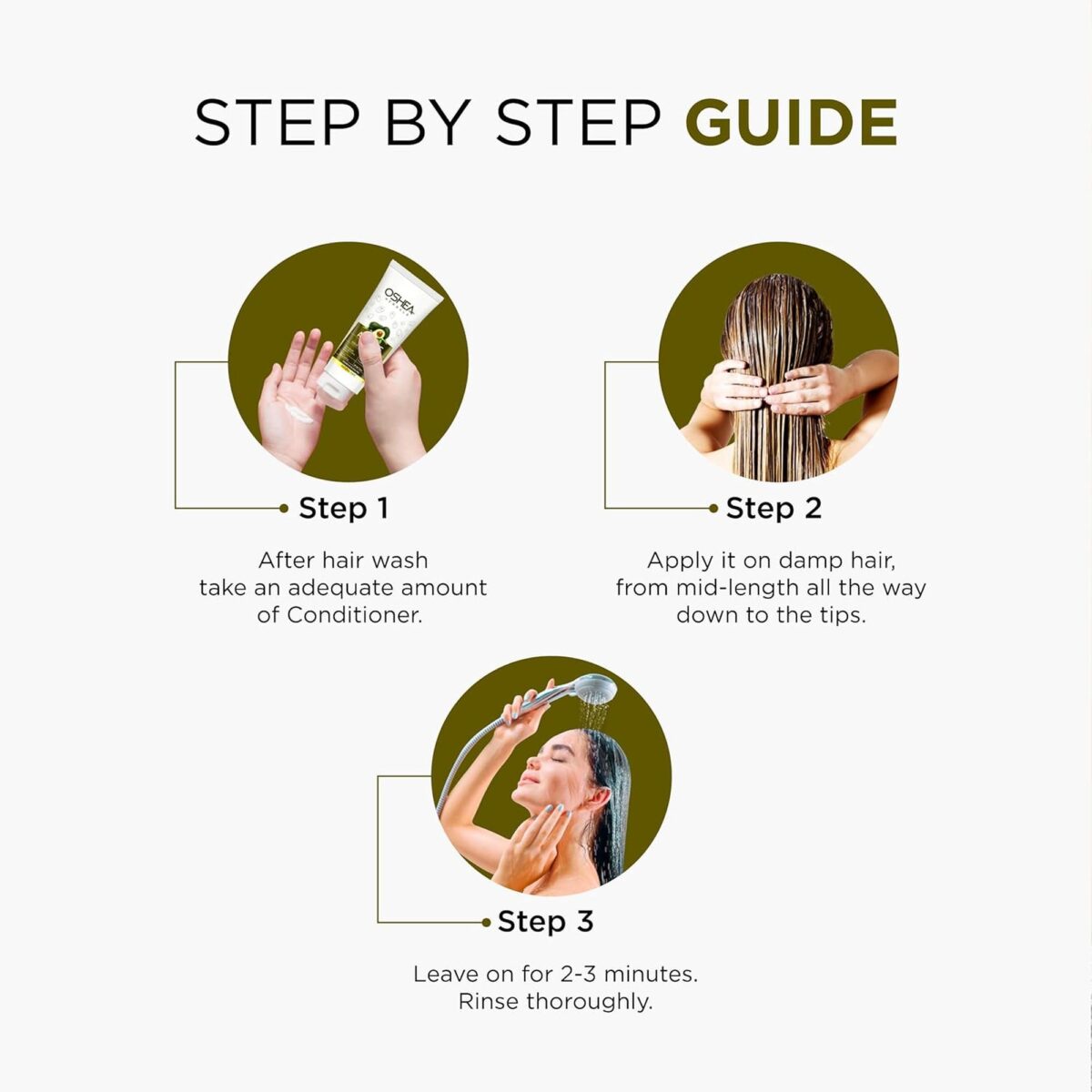 STEP BY STEP GUIDE

OSHEA

Step 1

After hair wash take an adequate amount of Conditioner.

Step 2

Apply it on damp hair, from mid-length all the way down to the tips.

Step 3

Leave on for 2-3 minutes. Rinse thoroughly.