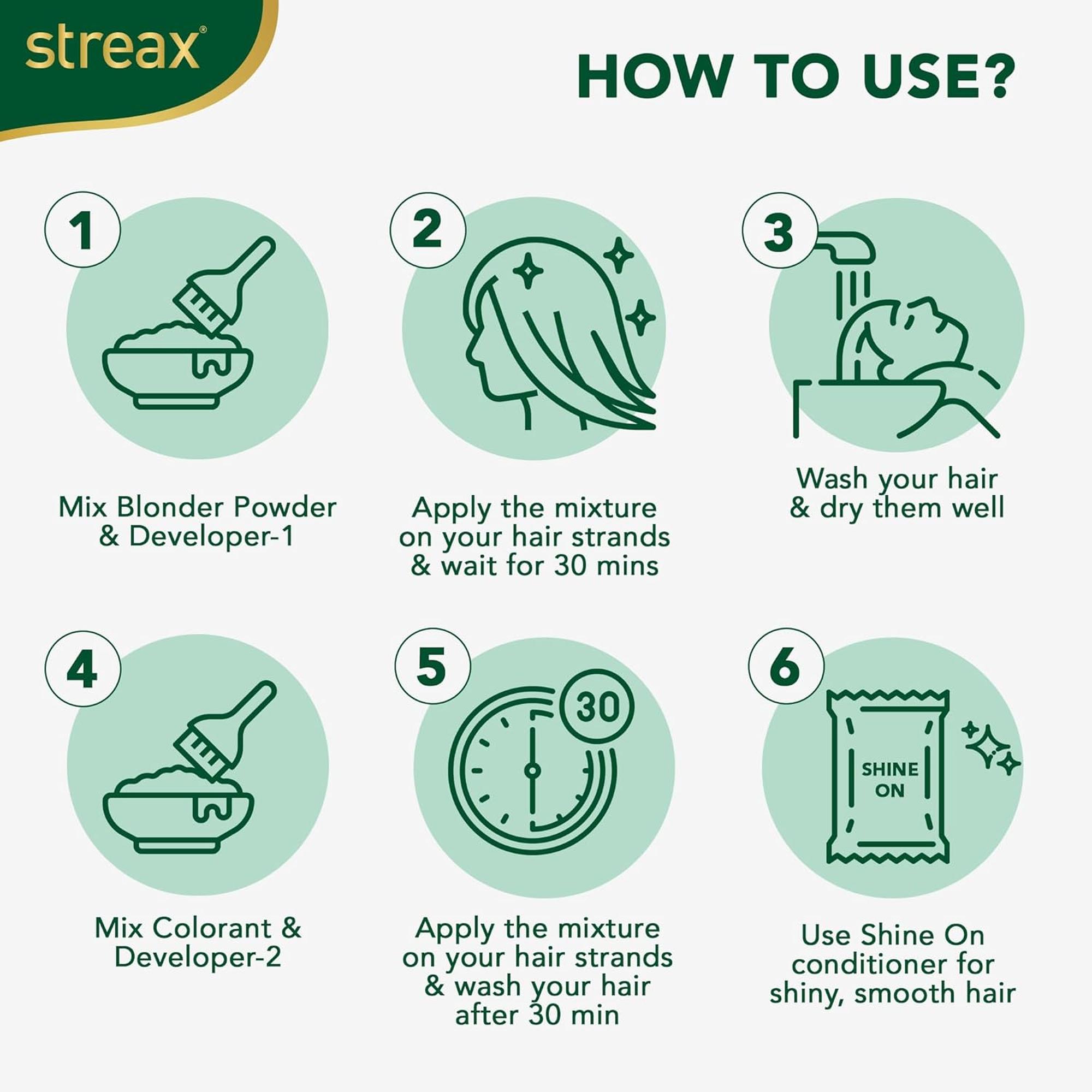 streax®

HOW TO USE?

1

Mix Blonder Powder & Developer-1

2

Apply the mixture on your hair strands & wait for 30 mins

3

Wash your hair & dry them well

4

Mix Colorant & Developer-2

5

30

Apply the mixture on your hair strands & wash your hair after 30 min

6

SHINE ON

Use Shine On conditioner for shiny, smooth hair